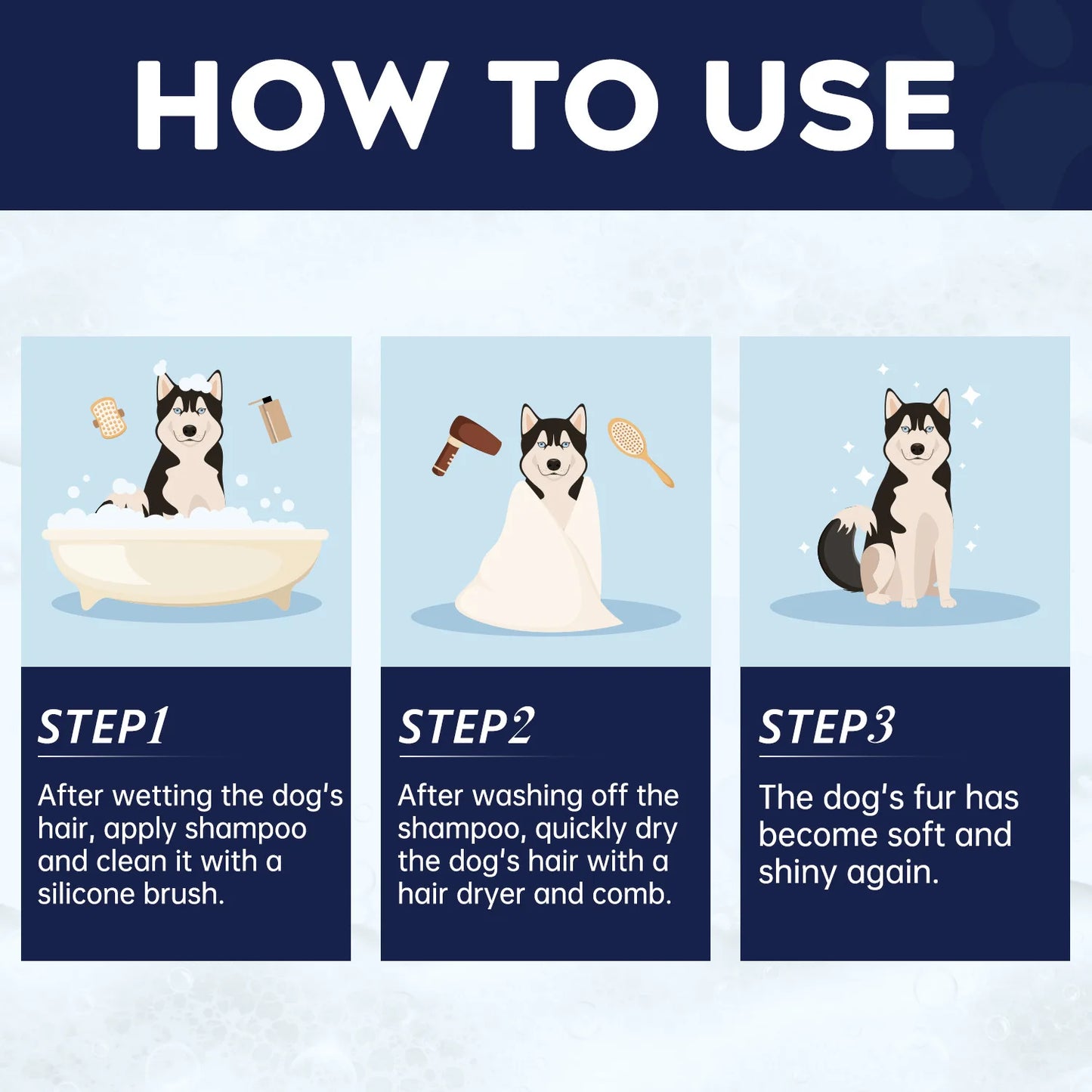 HOW TO USE

STEP1

After wetting the dog's hair, apply shampoo and clean it with a silicone brush.

STEP2

After washing off the shampoo, quickly dry the dog's hair with a hair dryer and comb.

STEP3

The dog's fur has become soft and shiny again.