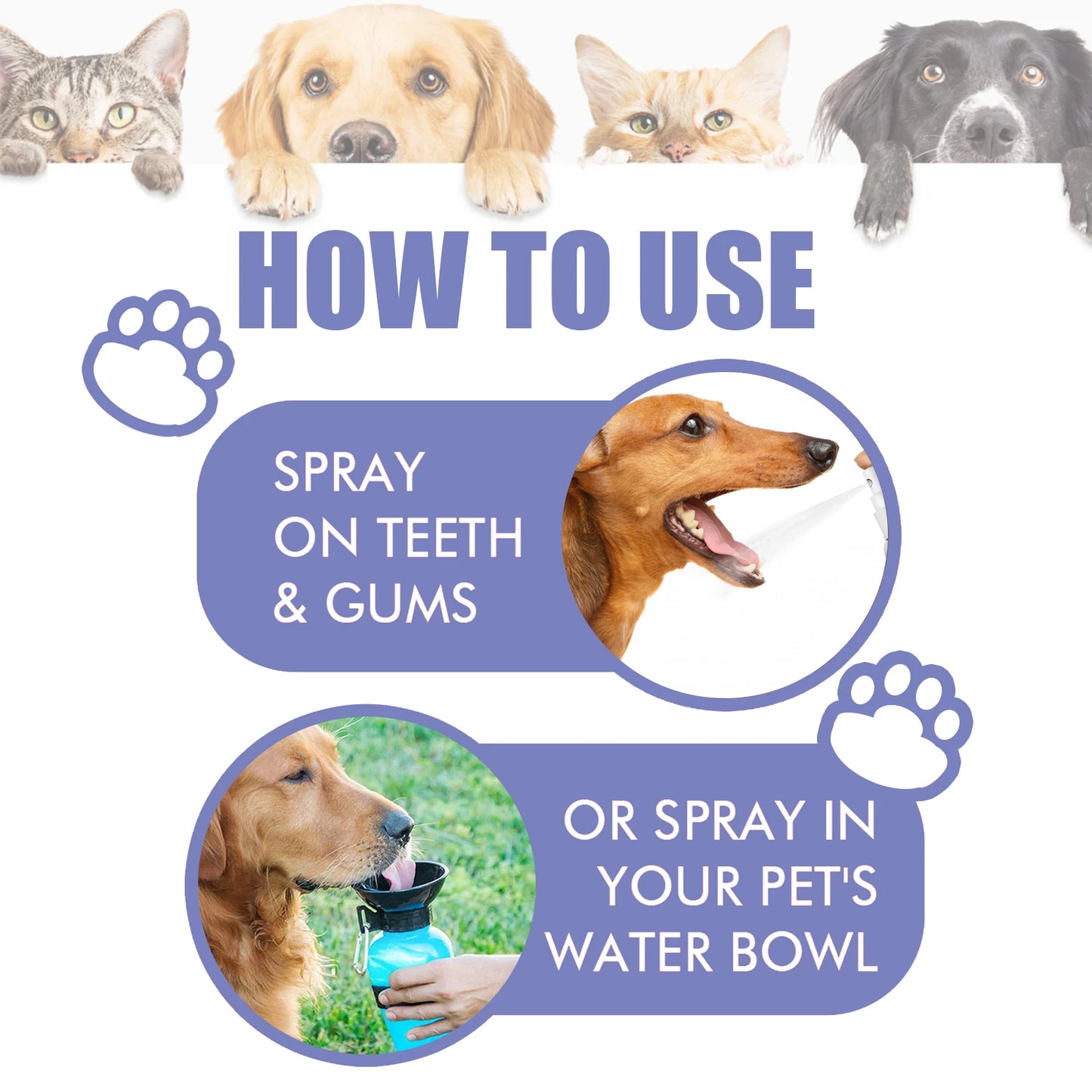 HOW TO USE

SPRAY ON TEETH & GUMS

OR SPRAY IN YOUR PET'S WATER BOWL