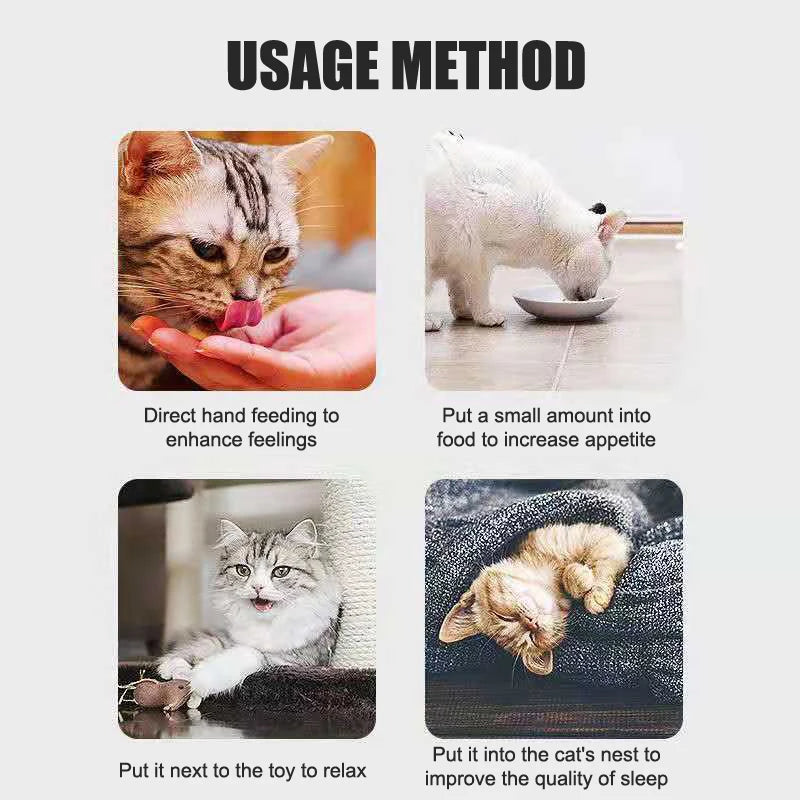 USAGE METHOD

Direct hand feeding to enhance feelings

Put a small amount into food to increase appetite

Put it next to the toy to relax

Put it into the cat's nest to improve the quality of sleep