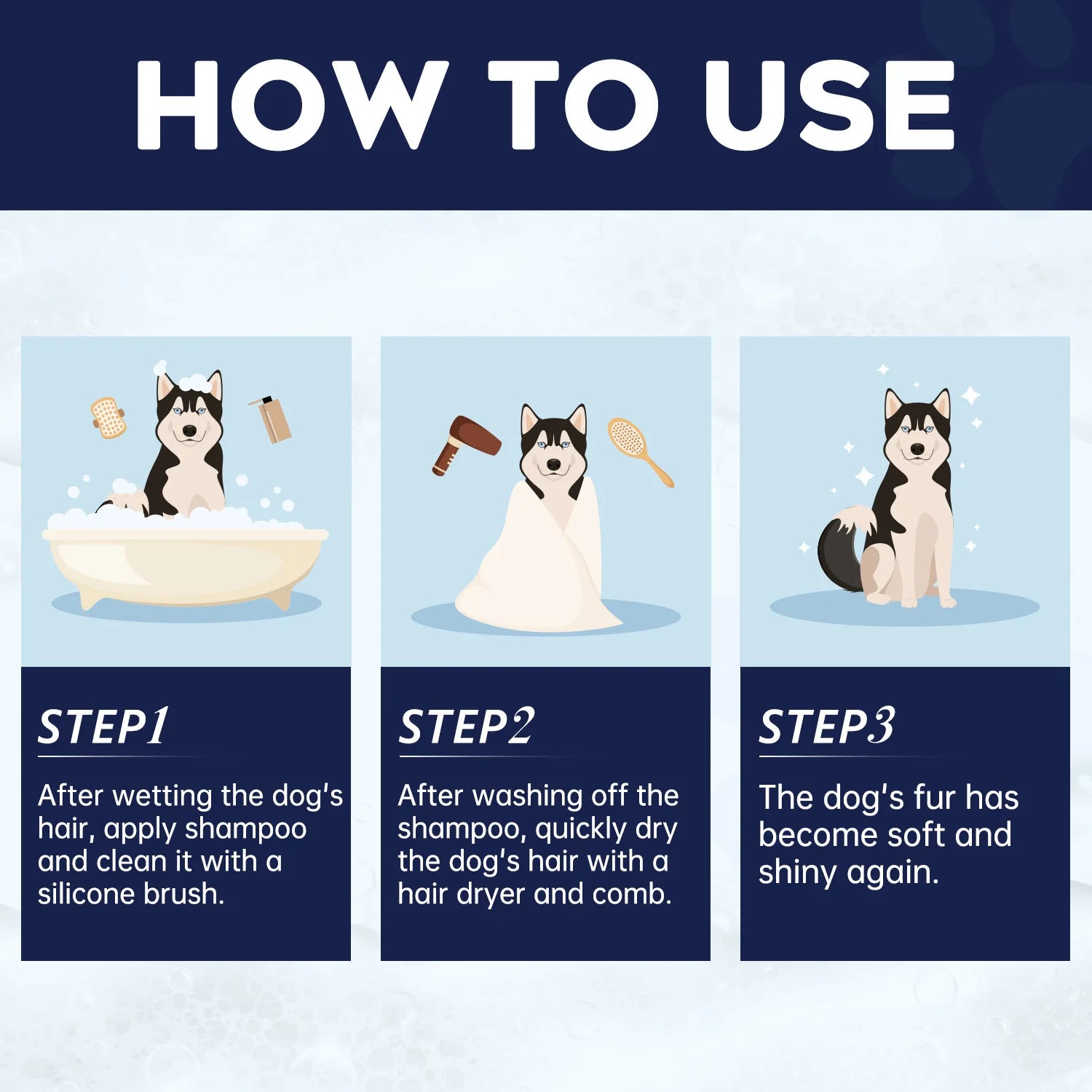 HOW TO USE

STEP1

After wetting the dog's hair, apply shampoo and clean it with a silicone brush.

STEP2

After washing off the shampoo, quickly dry the dog's hair with a hair dryer and comb.

STEP3

The dog's fur has become soft and shiny again.